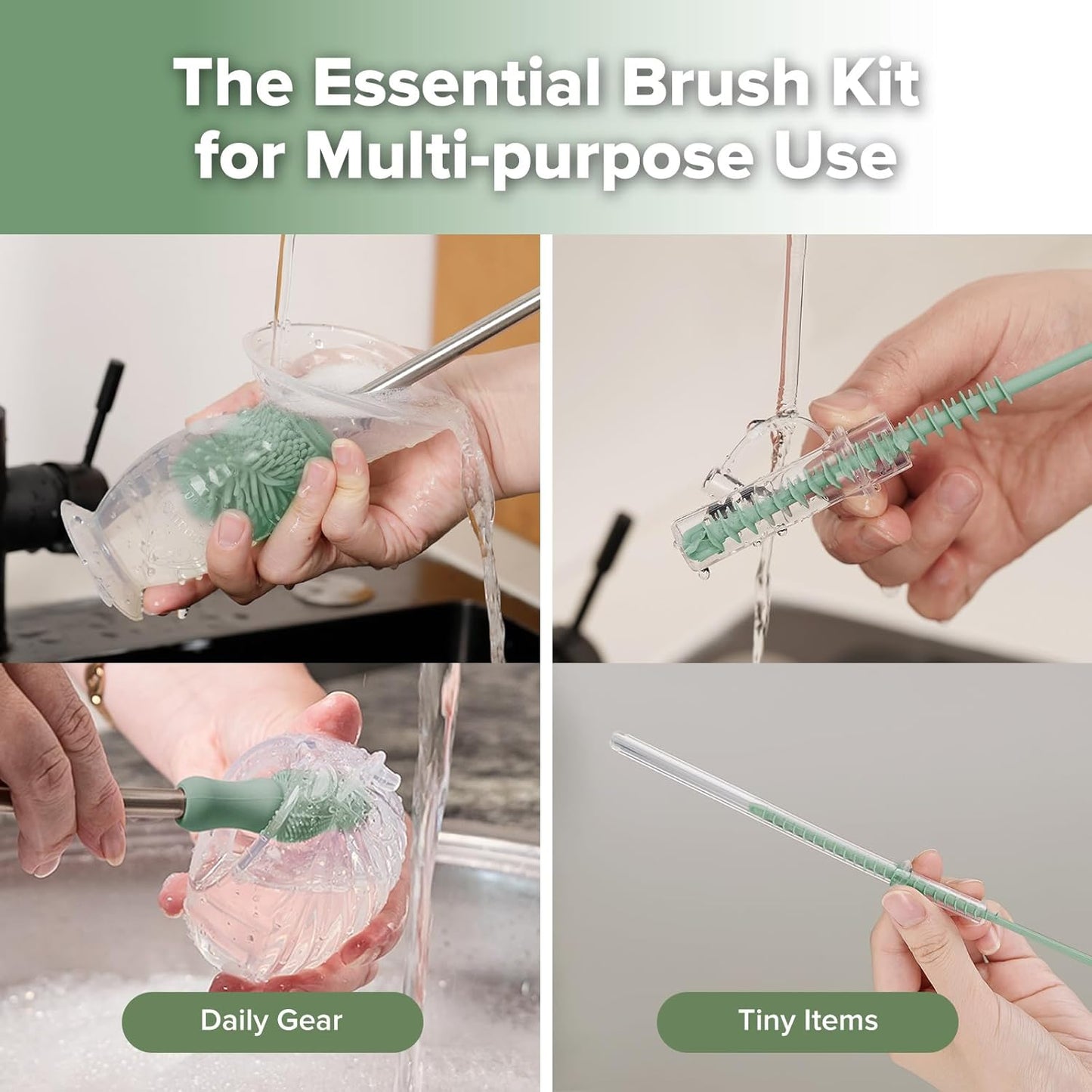 The Essential Brush Kit for Multi-purpose Use

Daily Gear

Tiny Items