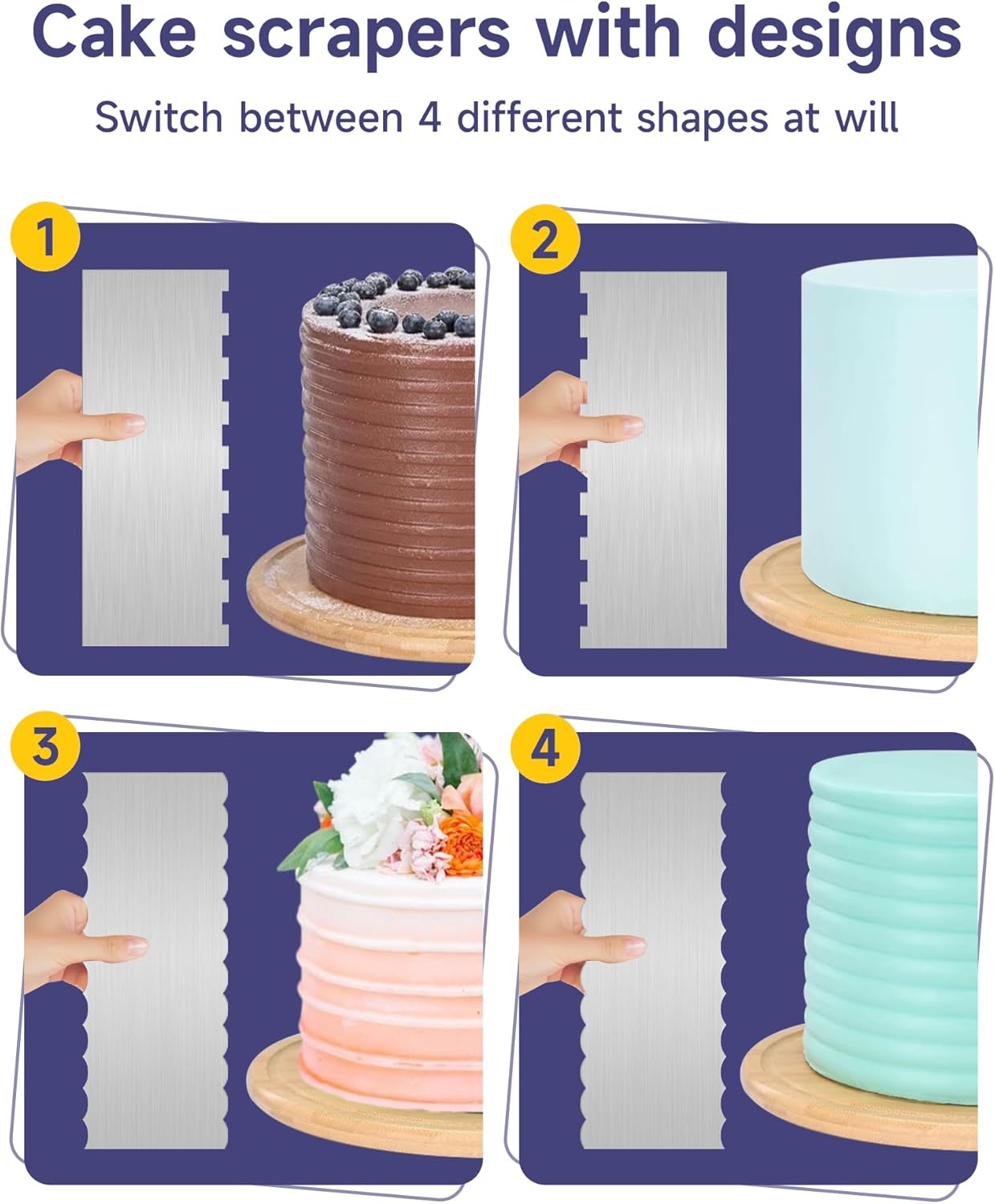 Cake scrapers with designs

Switch between 4 different shapes at will

1

2

3

4