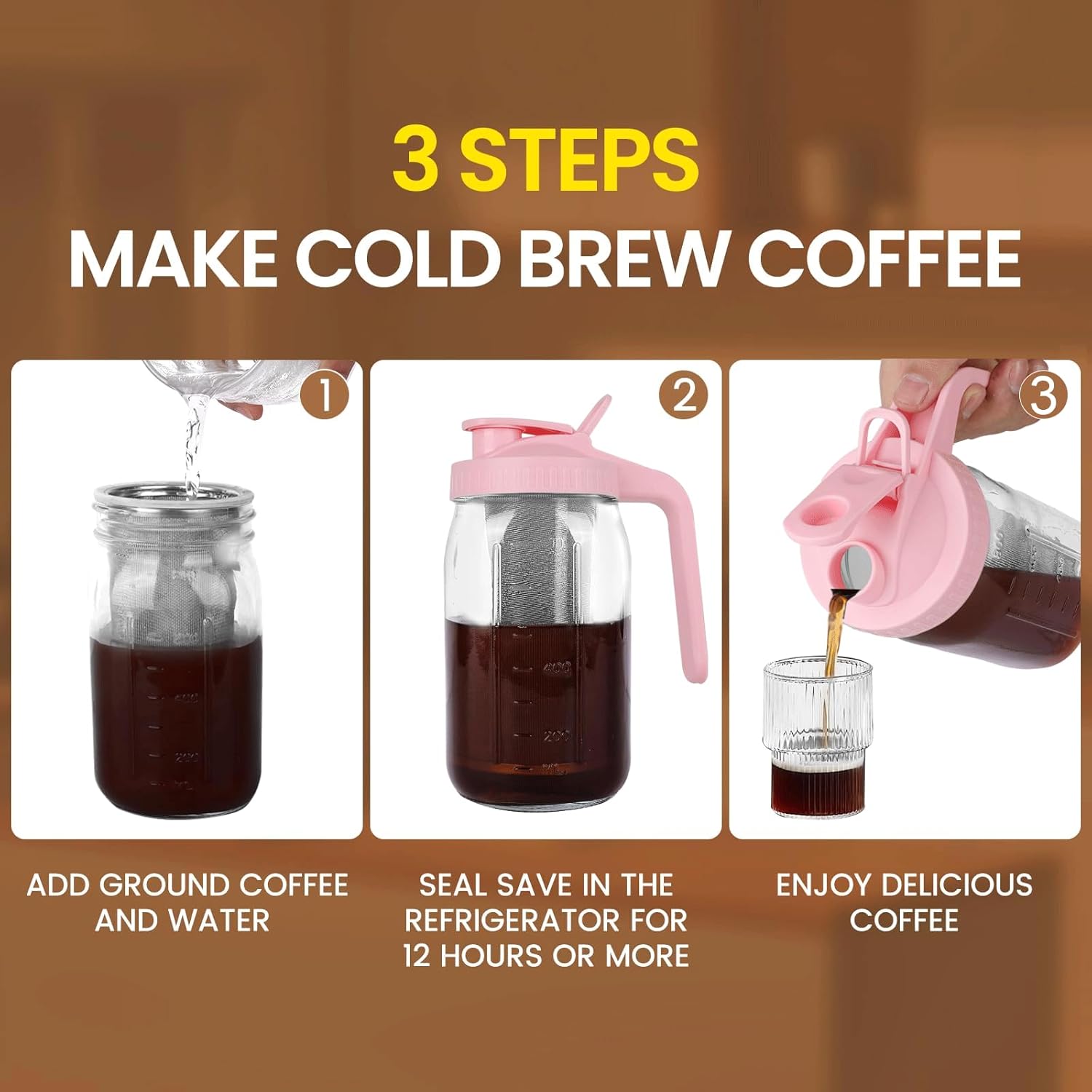 3 STEPS
MAKE COLD BREW COFFEE

1

400

200

ADD GROUND COFFEE AND WATER

2

400

200

SEAL SAVE IN THE REFRIGERATOR FOR 12 HOURS OR MORE

3

ENJOY DELICIOUS COFFEE