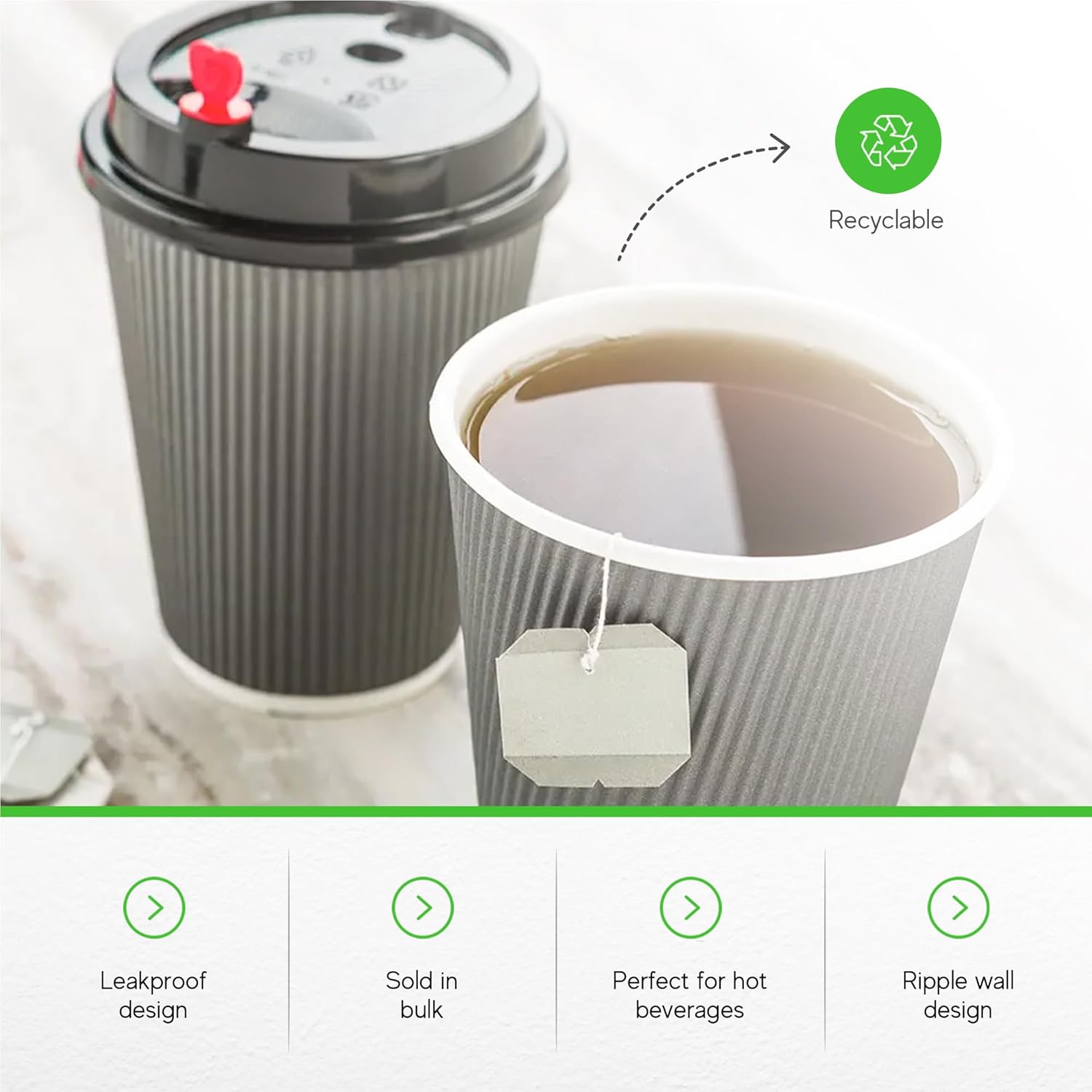 Recyclable

Leakproof design

Sold in bulk

Perfect for hot beverages

Ripple wall design