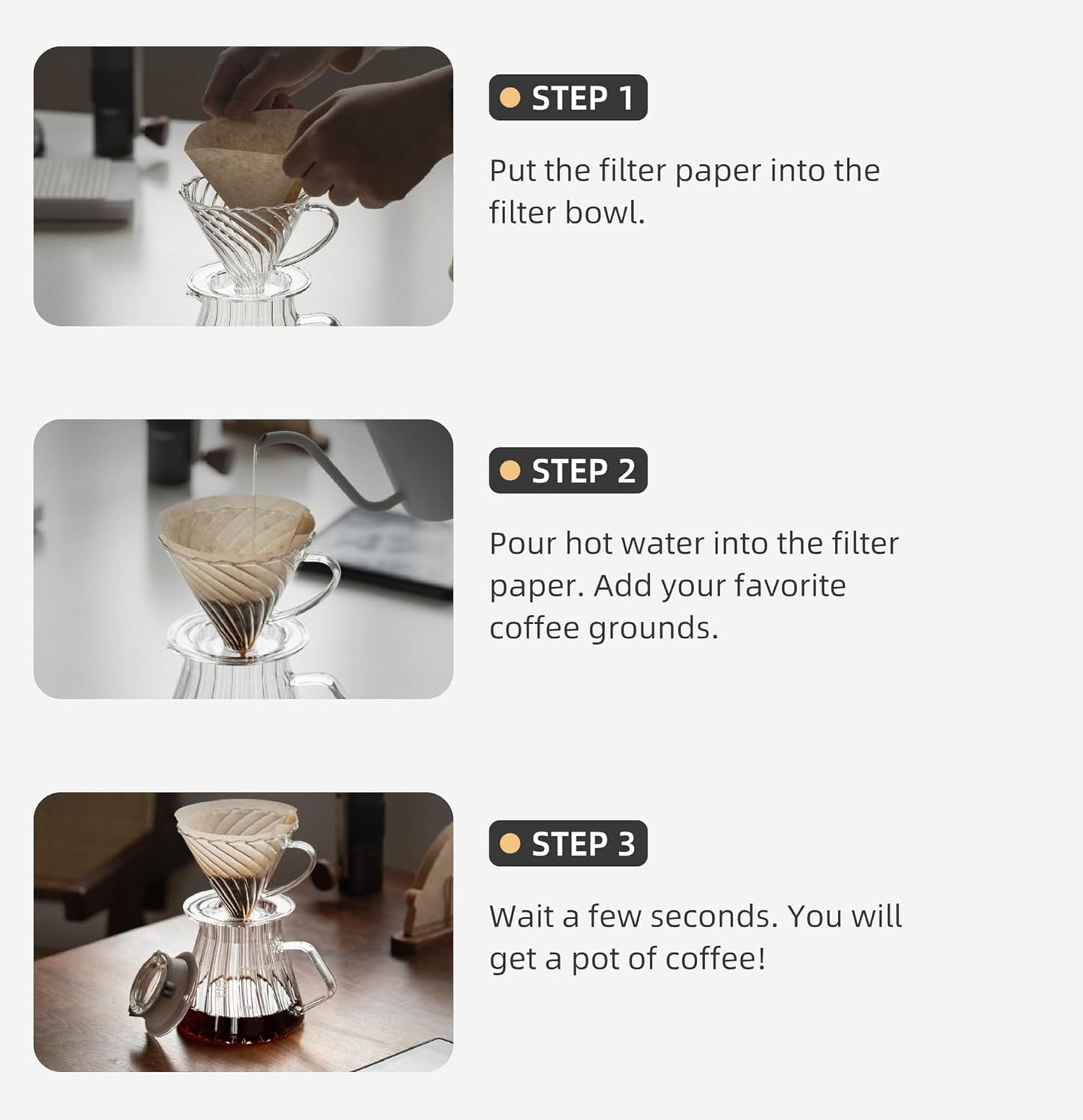 STEP 1

Put the filter paper into the filter bowl.

STEP 2

Pour hot water into the filter paper. Add your favorite coffee grounds.

STEP 3

Wait a few seconds. You will get a pot of coffee!