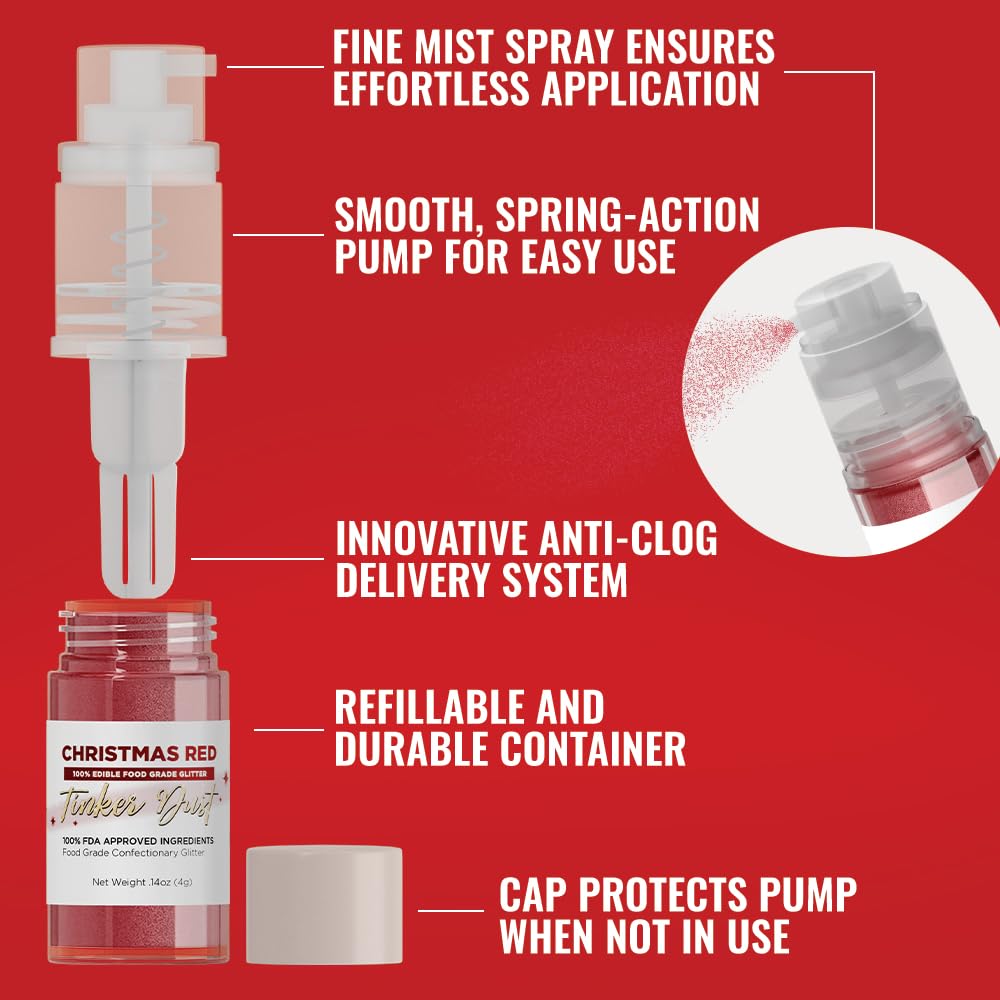 FINE MIST SPRAY ENSURES EFFORTLESS APPLICATION

SMOOTH, SPRING-ACTION PUMP FOR EASY USE

INNOVATIVE ANTI-CLOG DELIVERY SYSTEM

REFILLABLE AND DURABLE CONTAINER

CHRISTMAS RED
100% EDIBLE FOOD GRADE GLITTER
Tinker Dust
100% FDA APPROVED INGREDIENTS
Food Grade Confectionary Glitter
Net Weight .14oz (4g)

CAP PROTECTS PUMP WHEN NOT IN USE