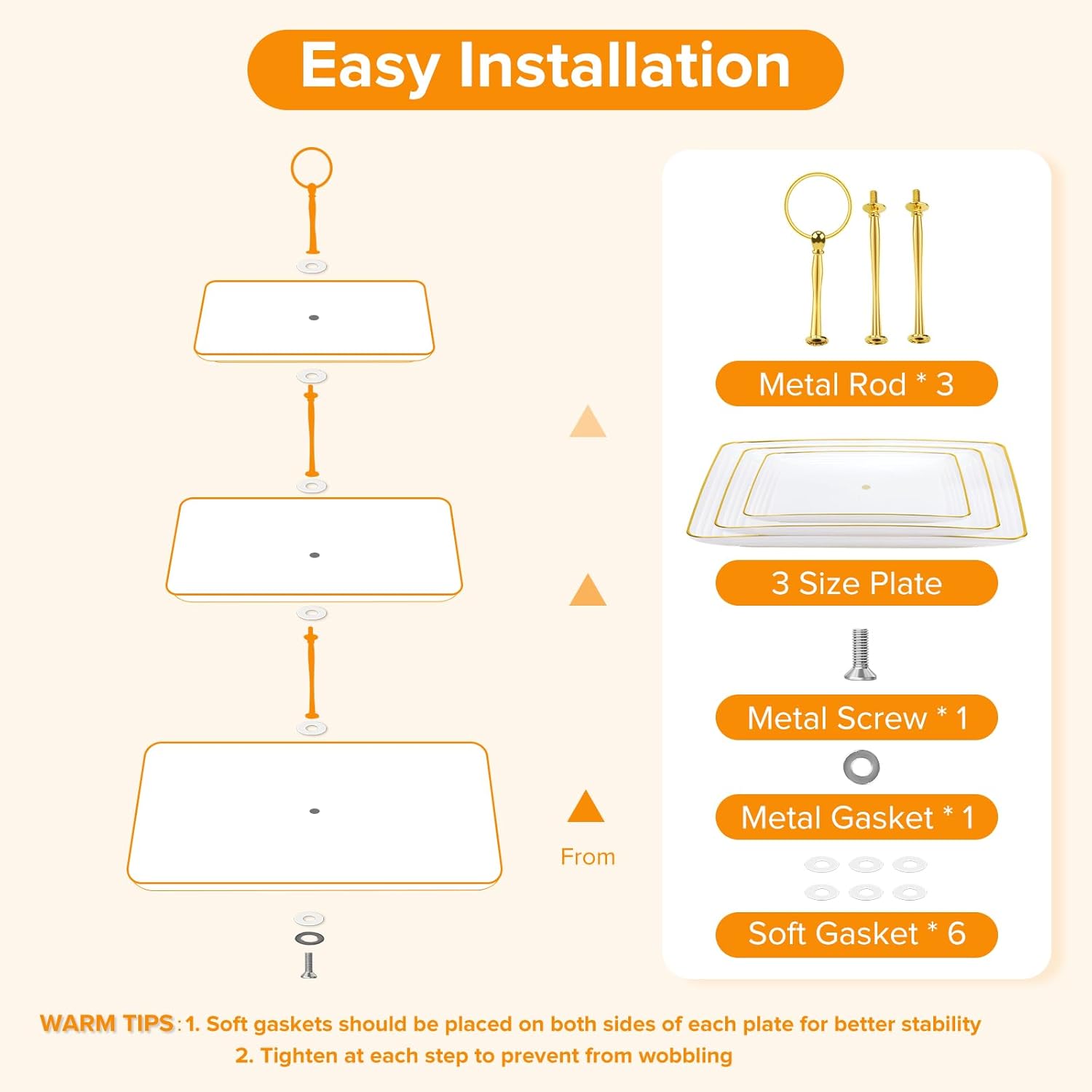 Easy Installation

From

Metal Rod * 3

3 Size Plate

Metal Screw * 1

Metal Gasket * 1

Soft Gasket * 6

WARM TIPS: 1. Soft gaskets should be placed on both sides of each plate for better stability
2. Tighten at each step to prevent from wobbling