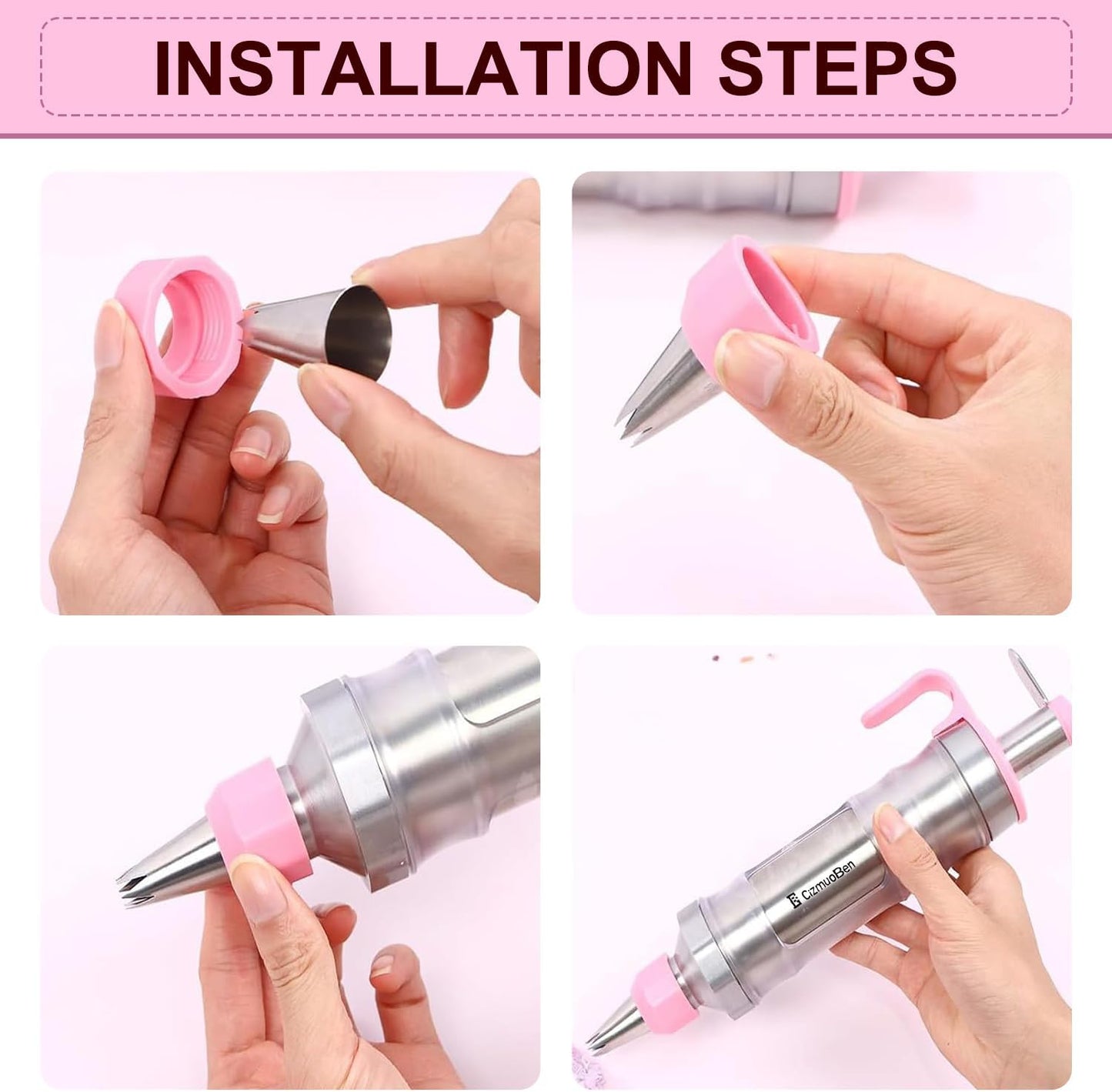 INSTALLATION STEPS

CizmuoBen