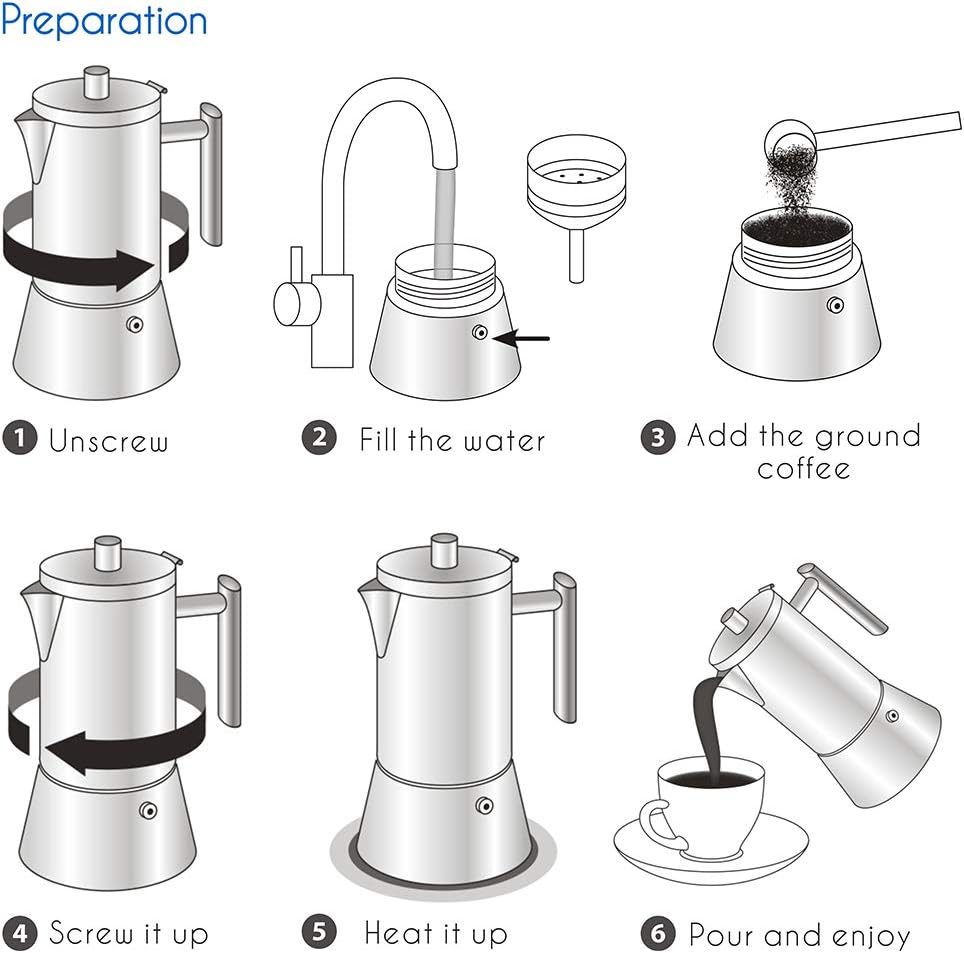 Preparation

1 Unscrew

2 Fill the water

3 Add the ground coffee

4 Screw it up

5 Heat it up

6 Pour and enjoy