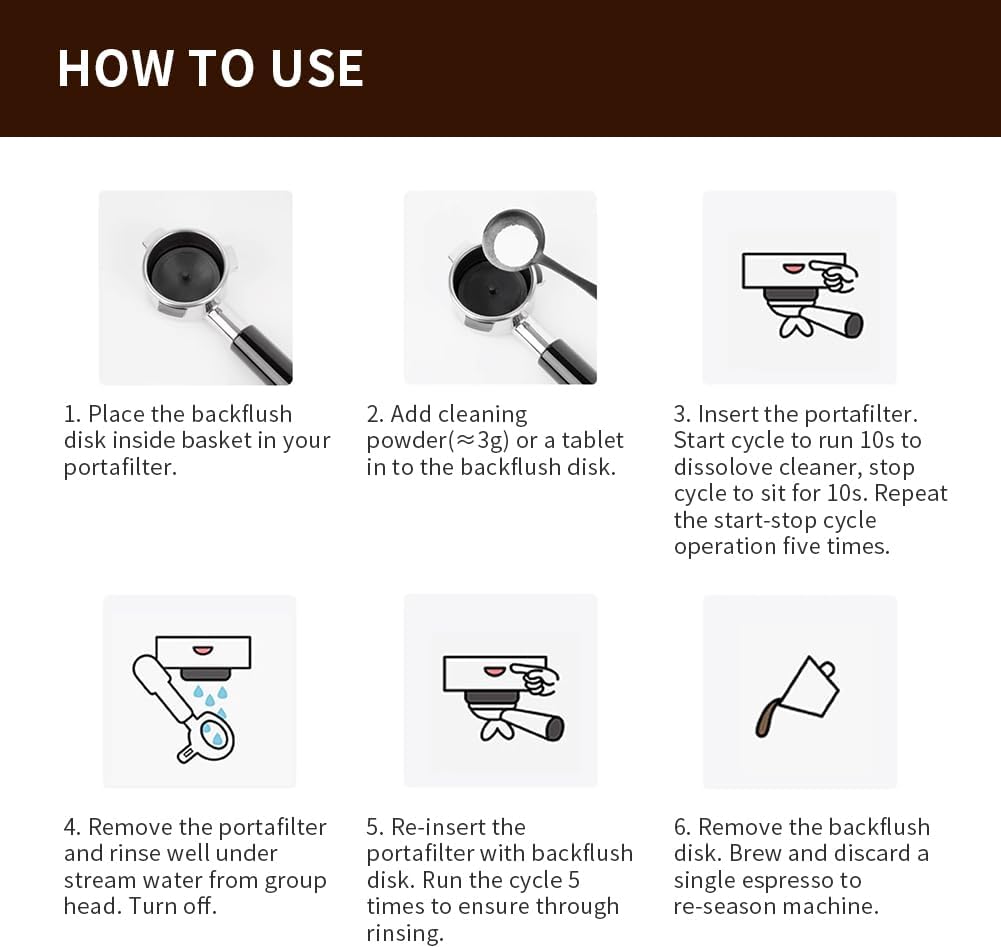 HOW TO USE

1. Place the backflush disk inside basket in your portafilter.

2. Add cleaning powder($\approx$3g) or a tablet in to the backflush disk.

3. Insert the portafilter. Start cycle to run 10s to dissolove cleaner, stop cycle to sit for 10s. Repeat the start-stop cycle operation five times.

4. Remove the portafilter and rinse well under stream water from group head. Turn off.

5. Re-insert the portafilter with backflush disk. Run the cycle 5 times to ensure through rinsing.

6. Remove the backflush disk. Brew and discard a single espresso to re-season machine.