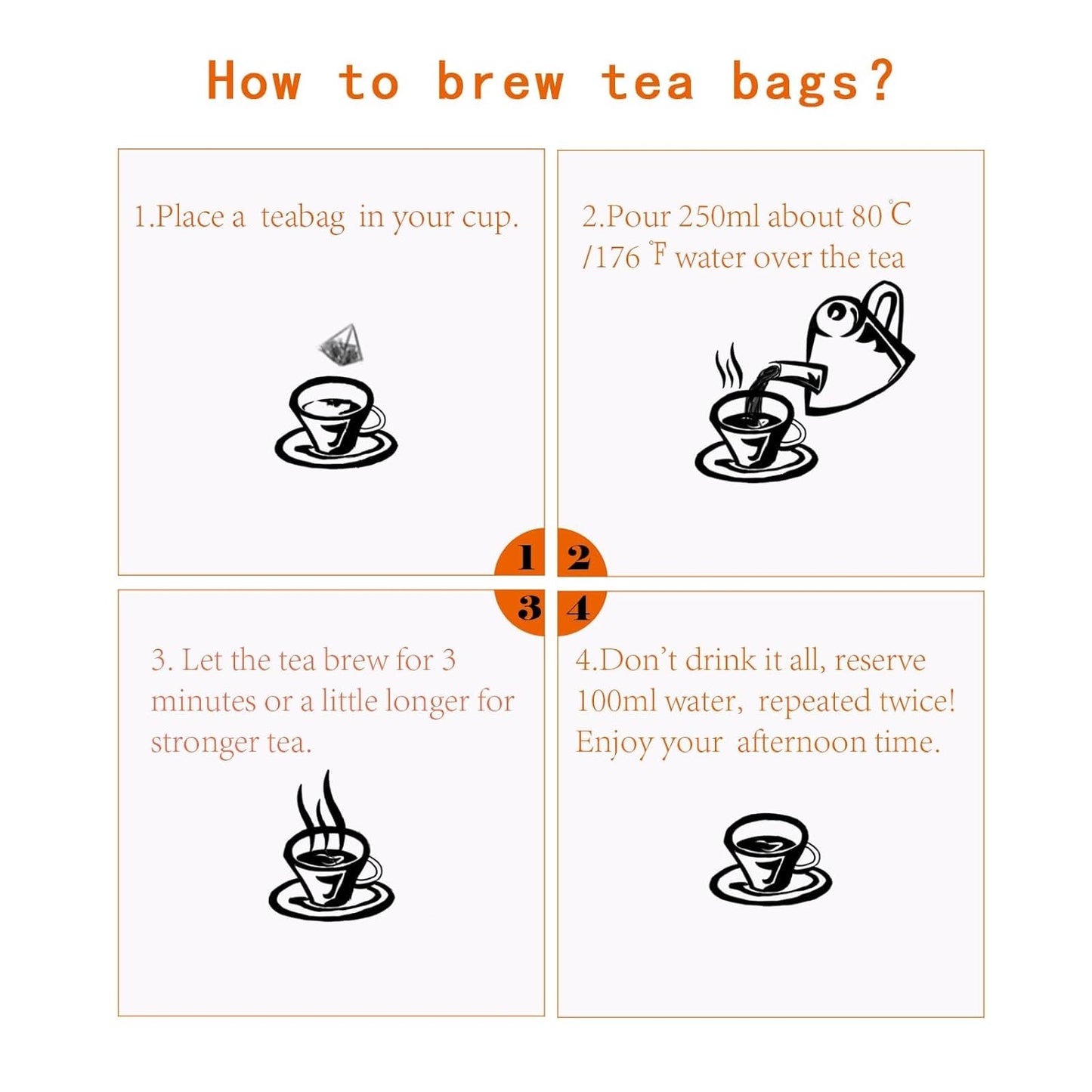 How to brew tea bags?

1.Place a teabag in your cup.

2.Pour 250ml about 80 ℃ /176 ℉ water over the tea

1 2

3 4

3. Let the tea brew for 3 minutes or a little longer for stronger tea.

4.Don't drink it all, reserve 100ml water, repeated twice! Enjoy your afternoon time.