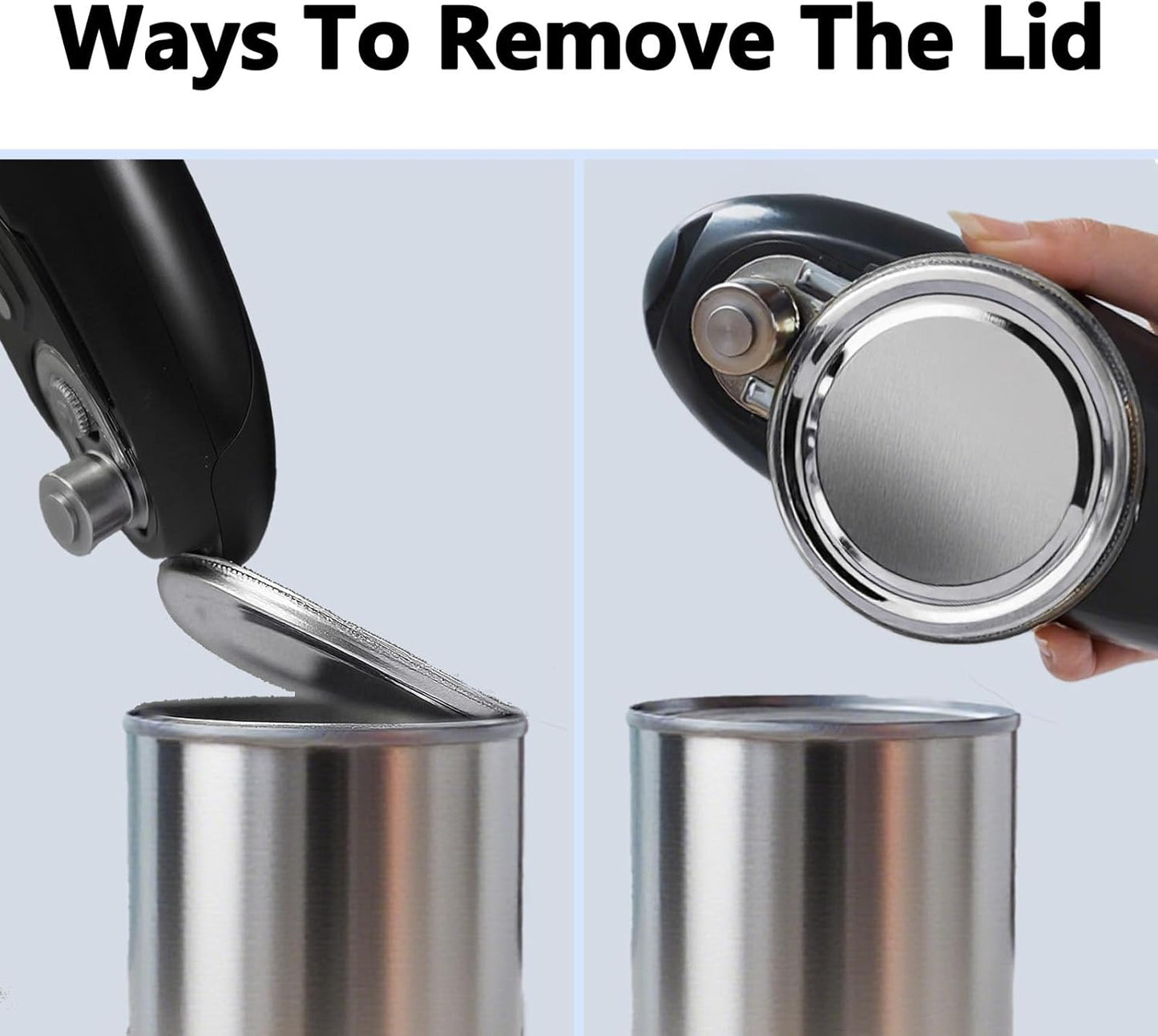 Ways To Remove The Lid