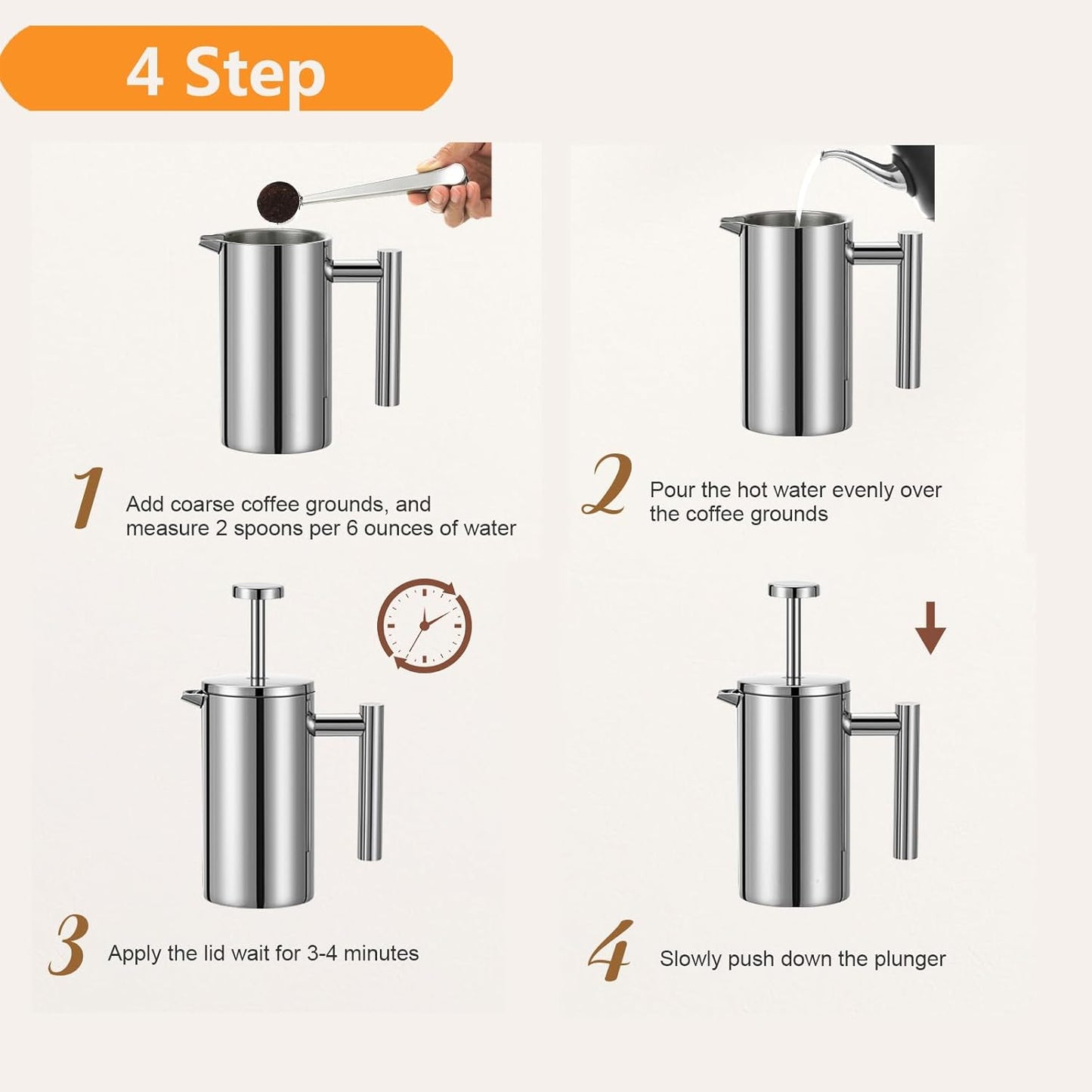 4 Step

1 Add coarse coffee grounds, and measure 2 spoons per 6 ounces of water

2 Pour the hot water evenly over the coffee grounds

3 Apply the lid wait for 3-4 minutes

4 Slowly push down the plunger