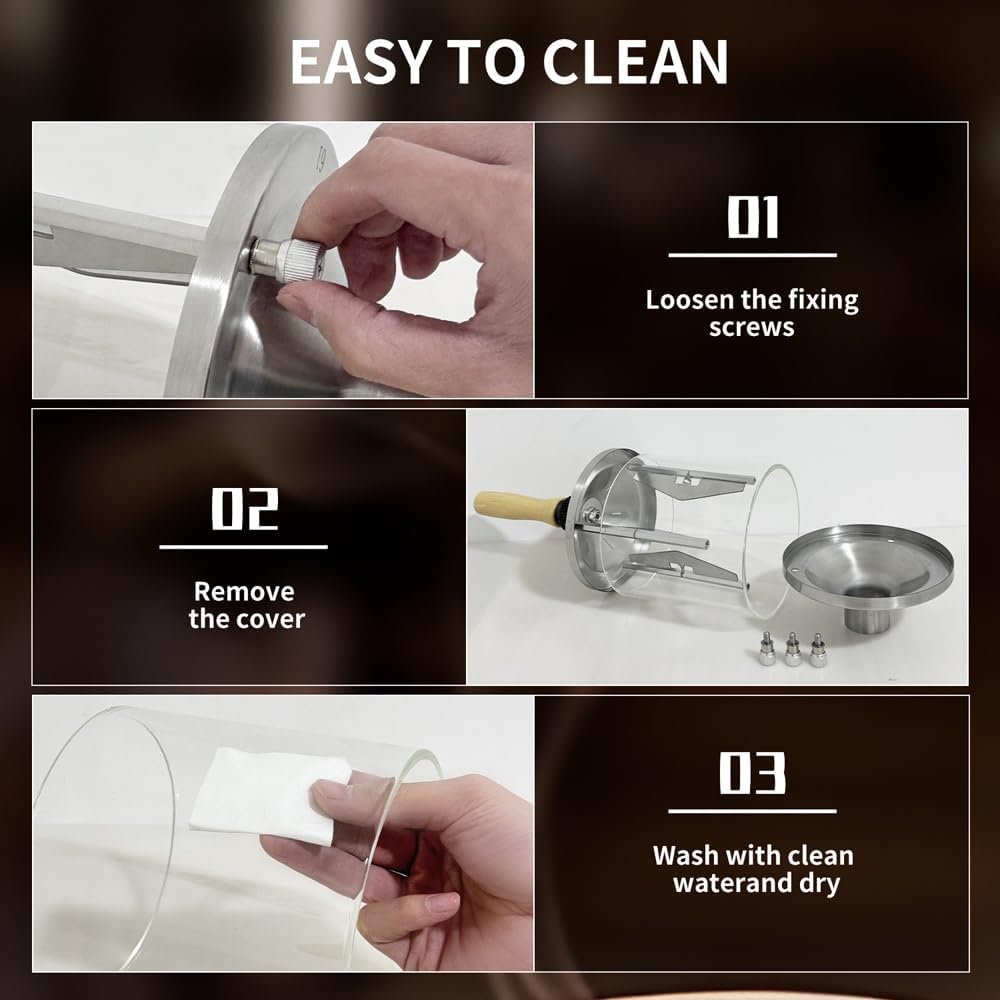 EASY TO CLEAN

01

Loosen the fixing screws

02

Remove the cover

03

Wash with clean waterand dry