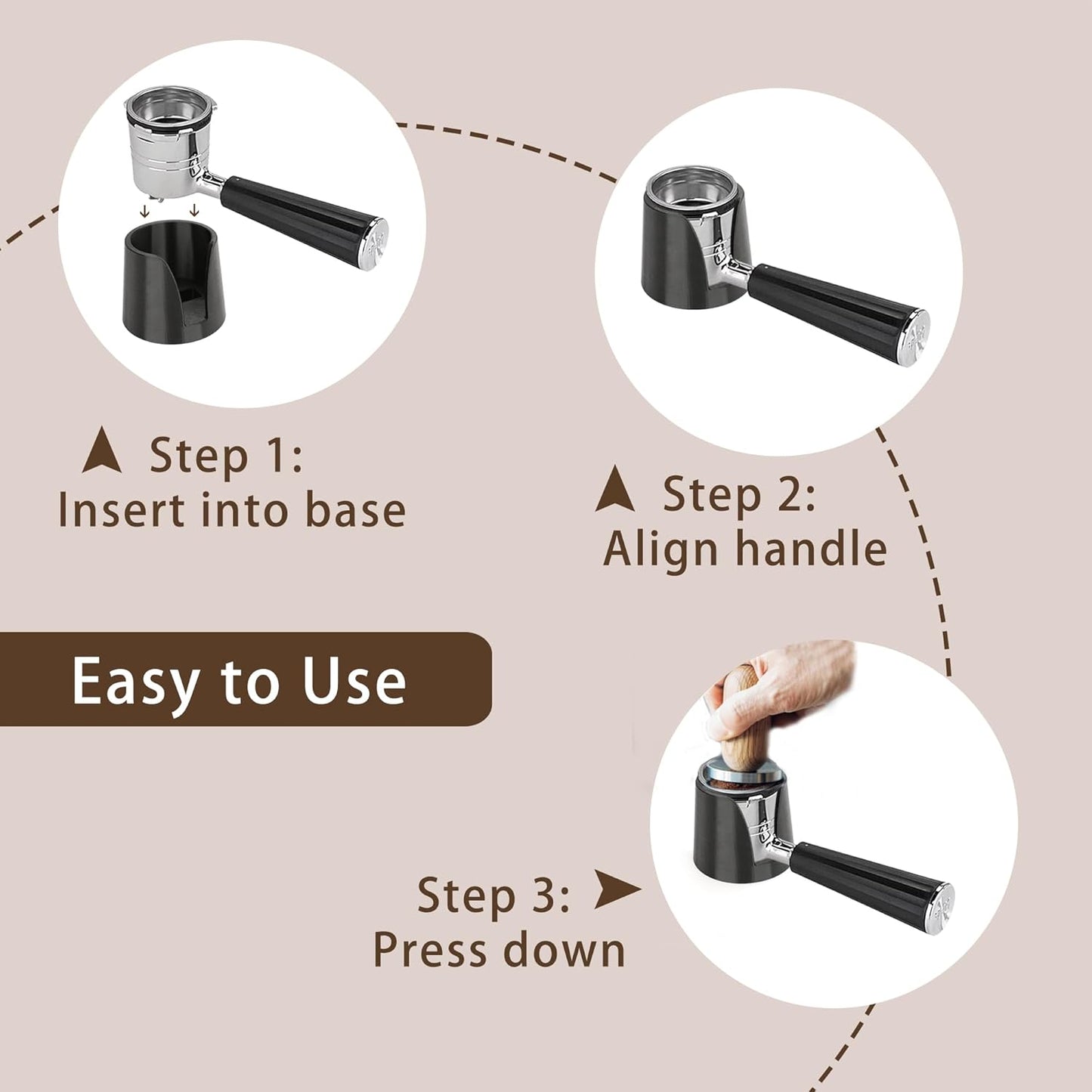 Step 1:
Insert into base

Step 2:
Align handle

Easy to Use

Step 3:
Press down