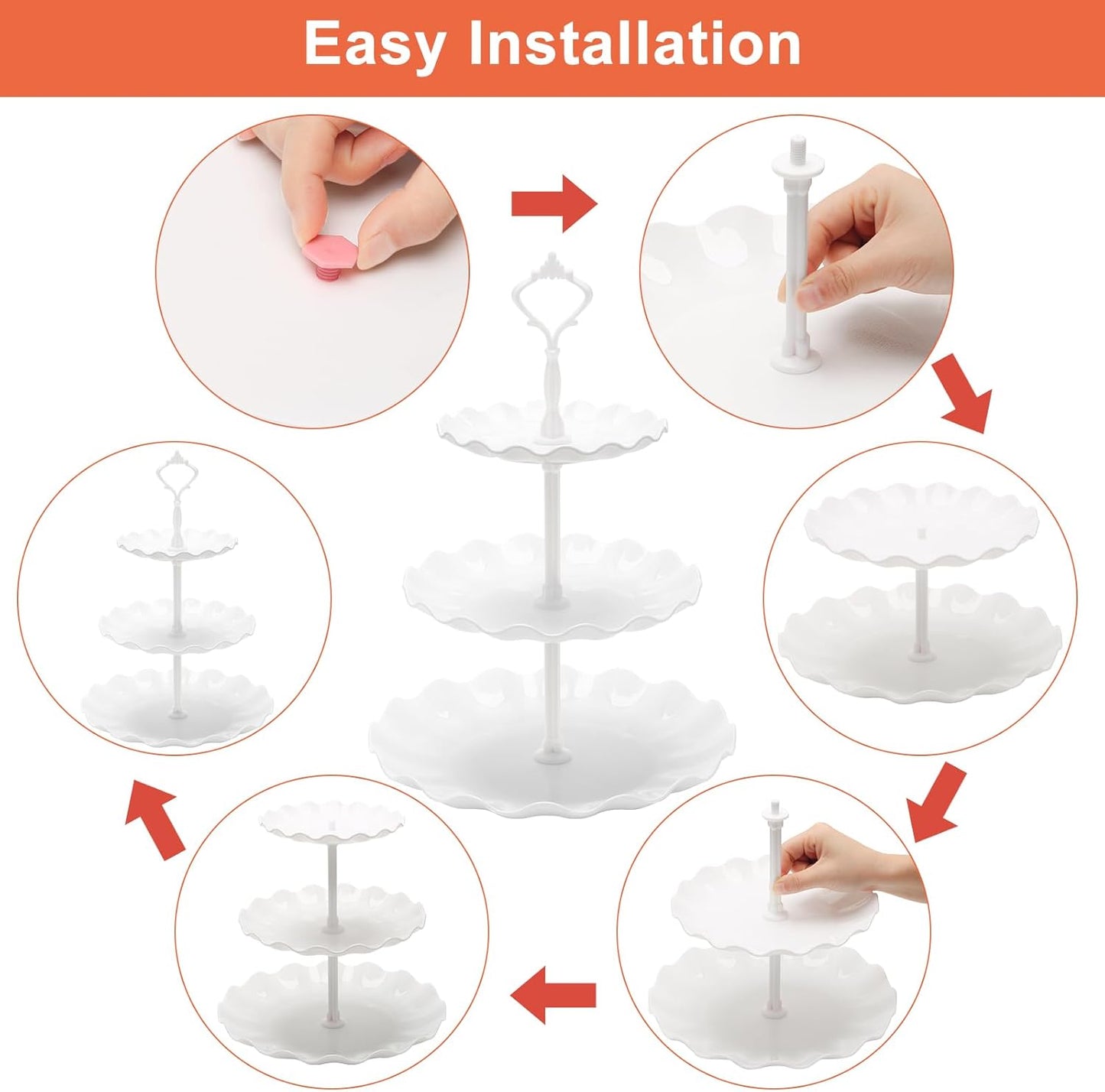 Easy Installation