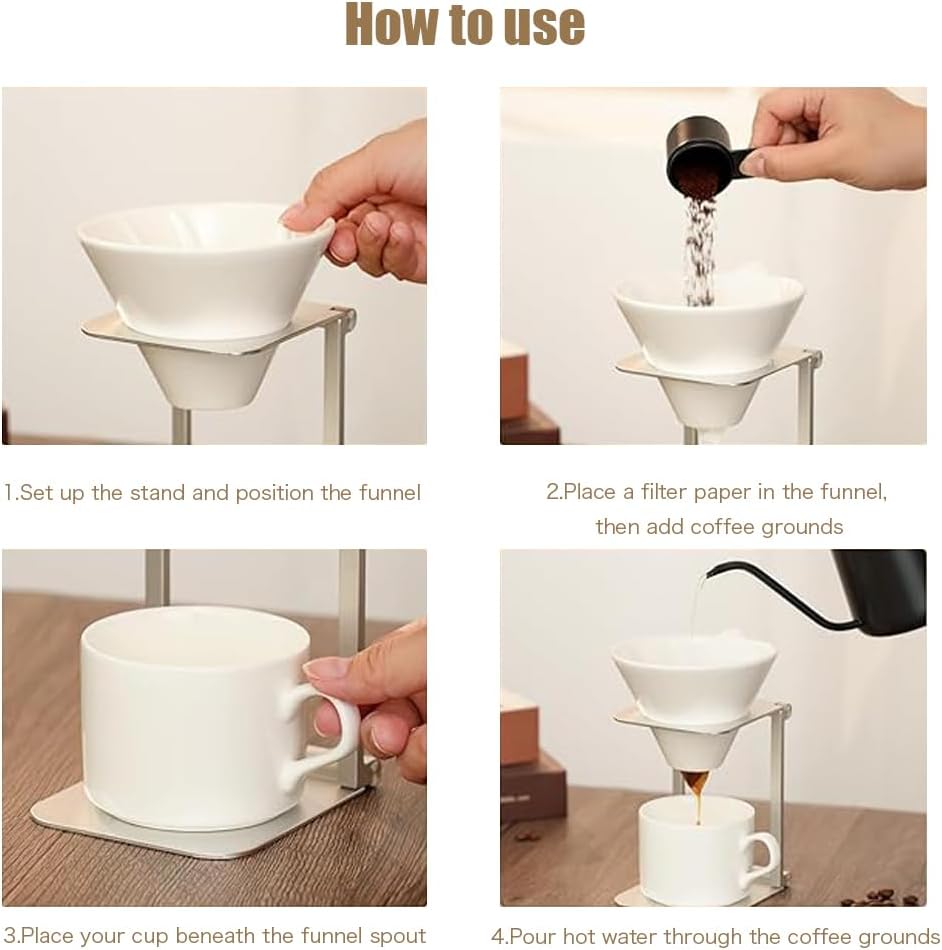 How to use

1.Set up the stand and position the funnel

2.Place a filter paper in the funnel, then add coffee grounds

3.Place your cup beneath the funnel spout

4.Pour hot water through the coffee grounds