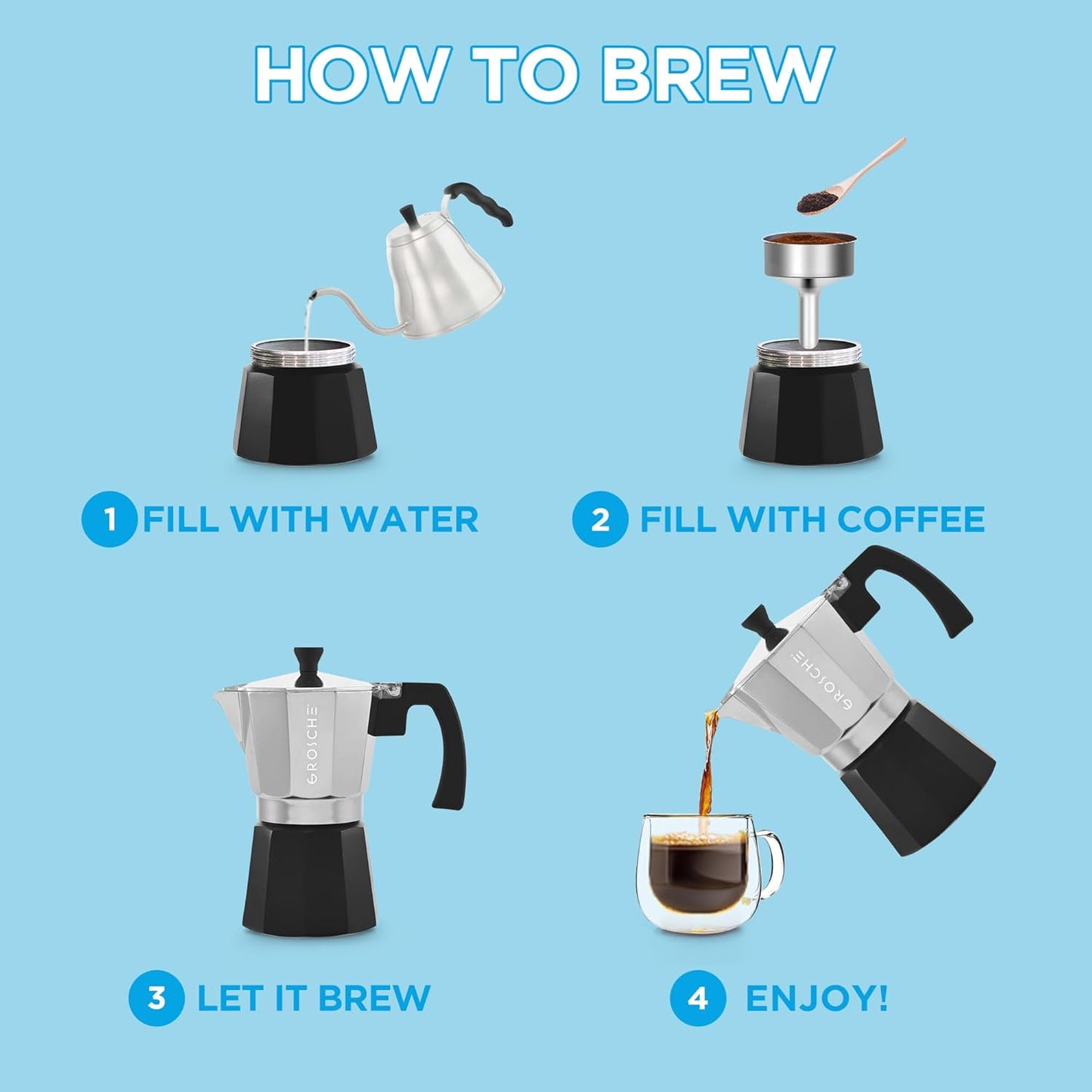 HOW TO BREW

1 FILL WITH WATER

2 FILL WITH COFFEE

GROSCHE

GROSCHE

3 LET IT BREW

4 ENJOY!