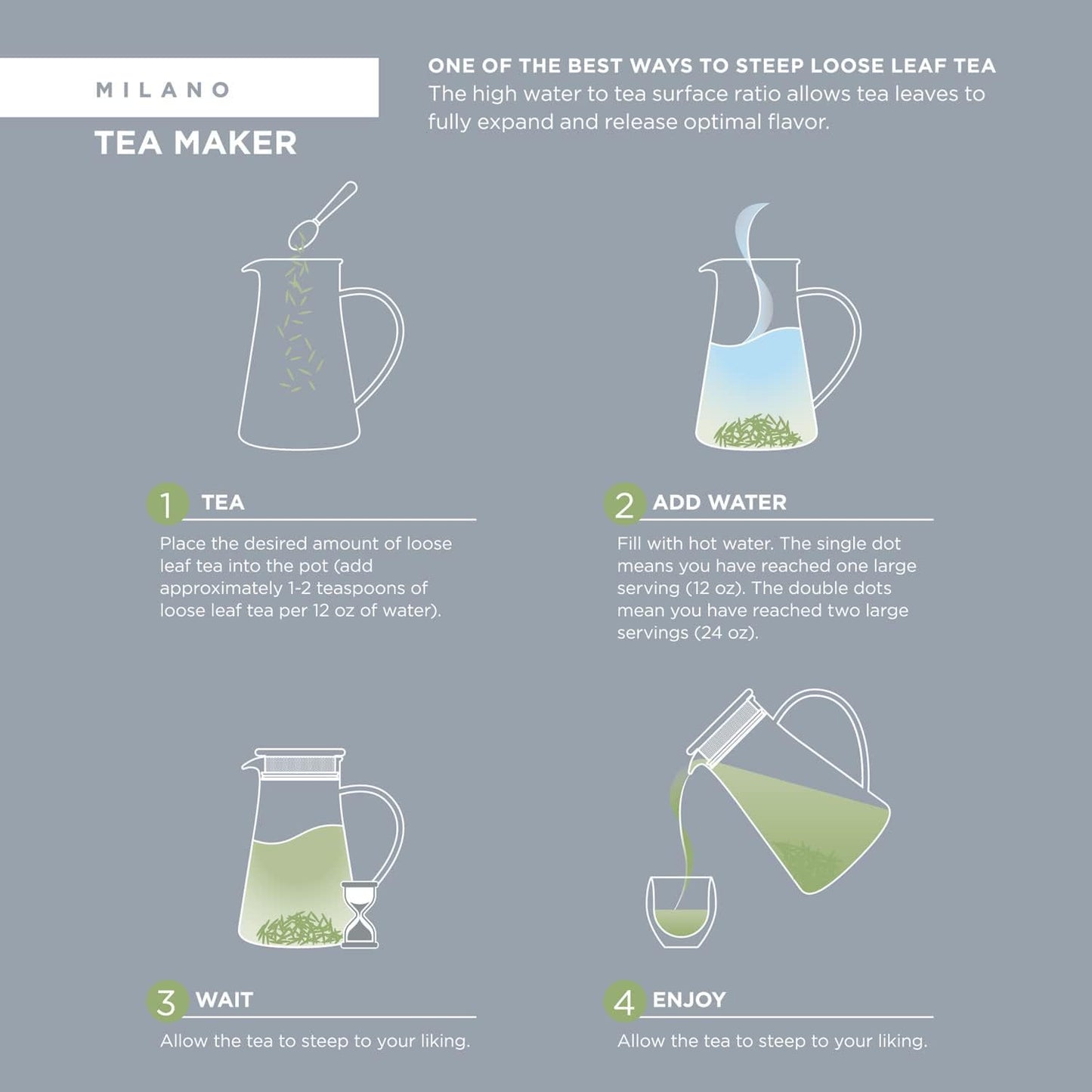 MILANO

TEA MAKER

ONE OF THE BEST WAYS TO STEEP LOOSE LEAF TEA
The high water to tea surface ratio allows tea leaves to fully expand and release optimal flavor.

1 TEA
Place the desired amount of loose leaf tea into the pot (add approximately 1-2 teaspoons of loose leaf tea per 12 oz of water).

2 ADD WATER
Fill with hot water. The single dot means you have reached one large serving (12 oz). The double dots mean you have reached two large servings (24 oz).

3 WAIT
Allow the tea to steep to your liking.

4 ENJOY
Allow the tea to steep to your liking.