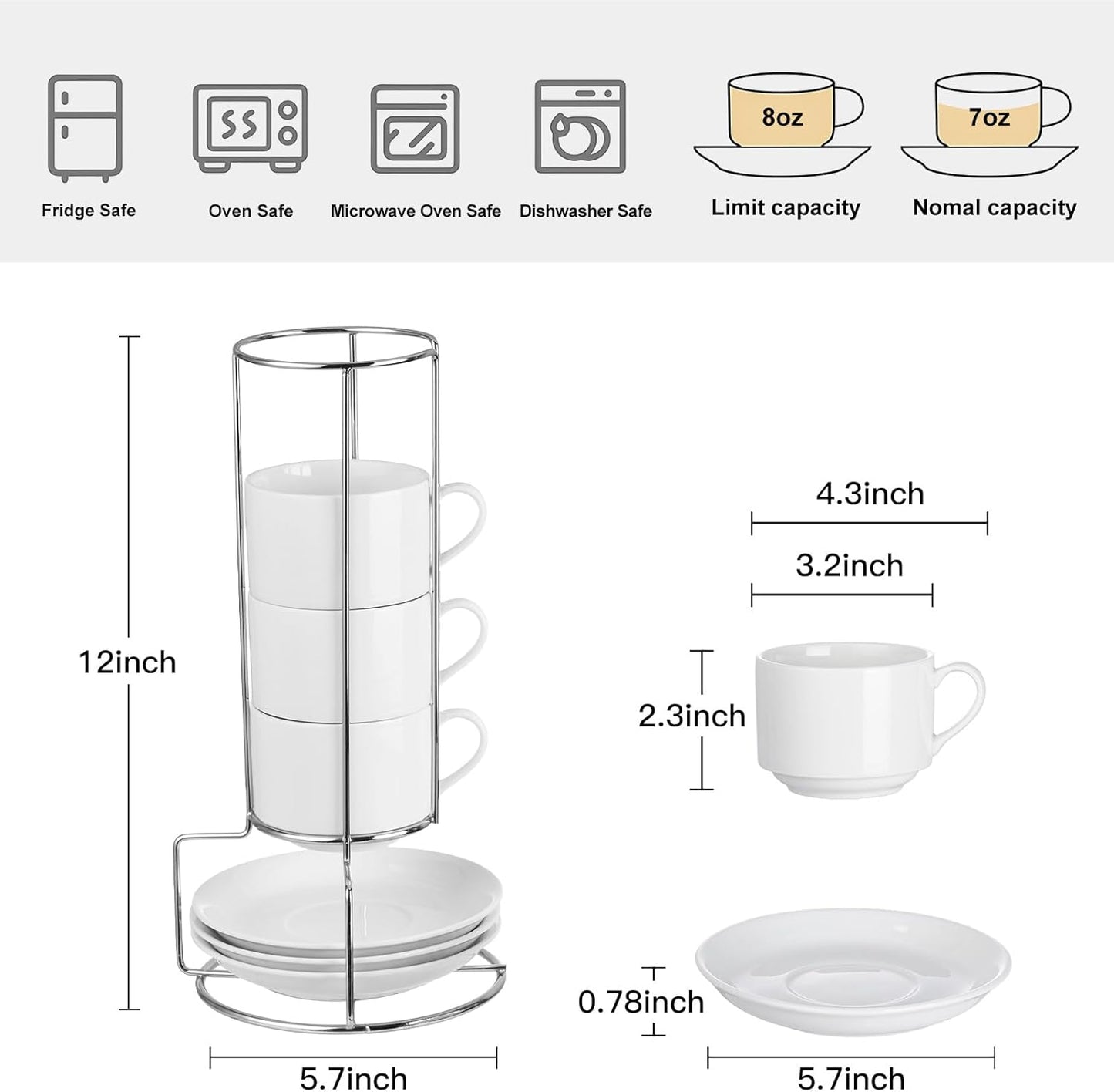 Fridge Safe

Oven Safe

Microwave Oven Safe

Dishwasher Safe

8oz

Limit capacity

7oz

Nomal capacity

12inch

5.7inch

4.3inch

3.2inch

2.3inch

0.78inch

5.7inch