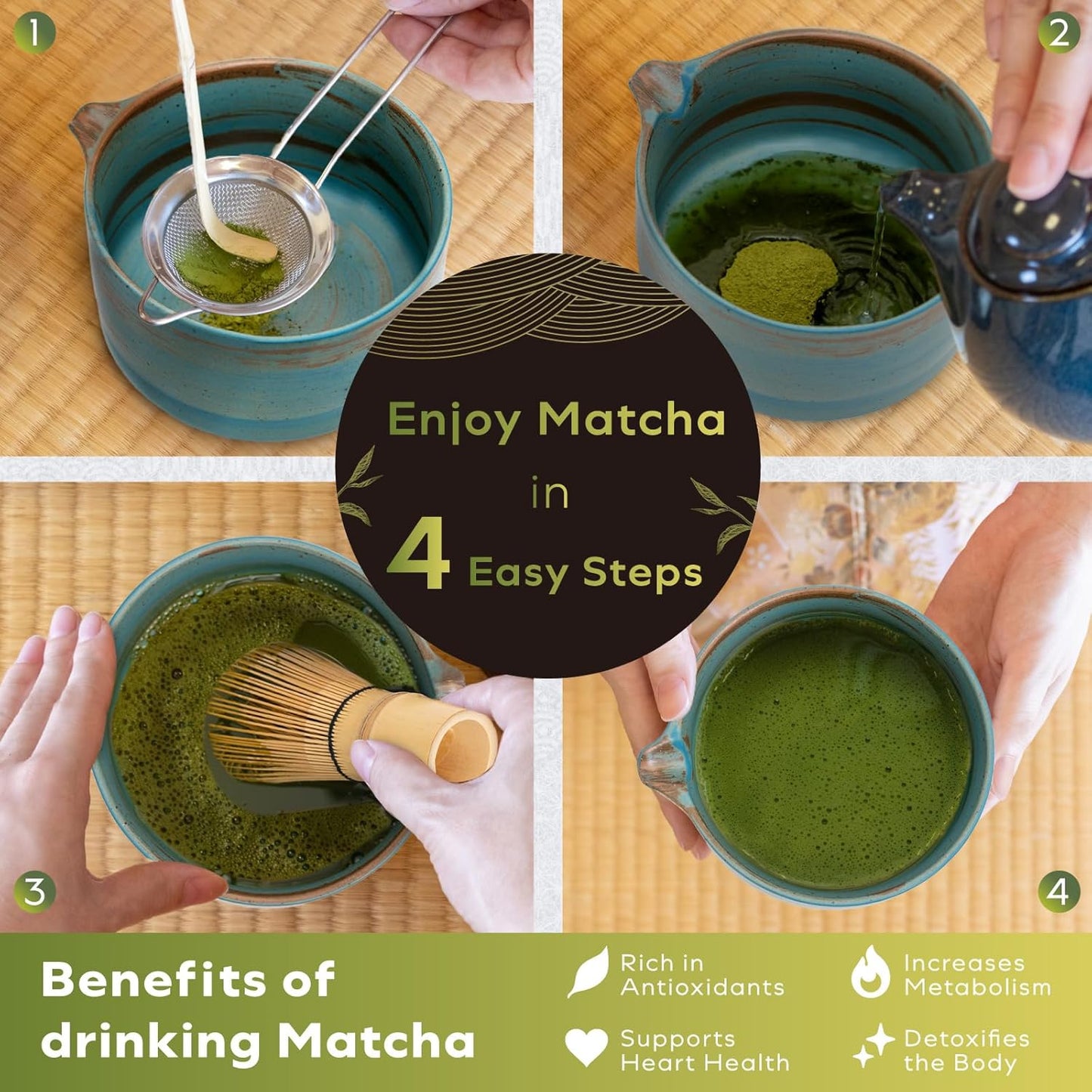 1

2

Enjoy Matcha in 4 Easy Steps

3

4

Benefits of drinking Matcha

Rich in Antioxidants

Increases Metabolism

Supports Heart Health

Detoxifies the Body