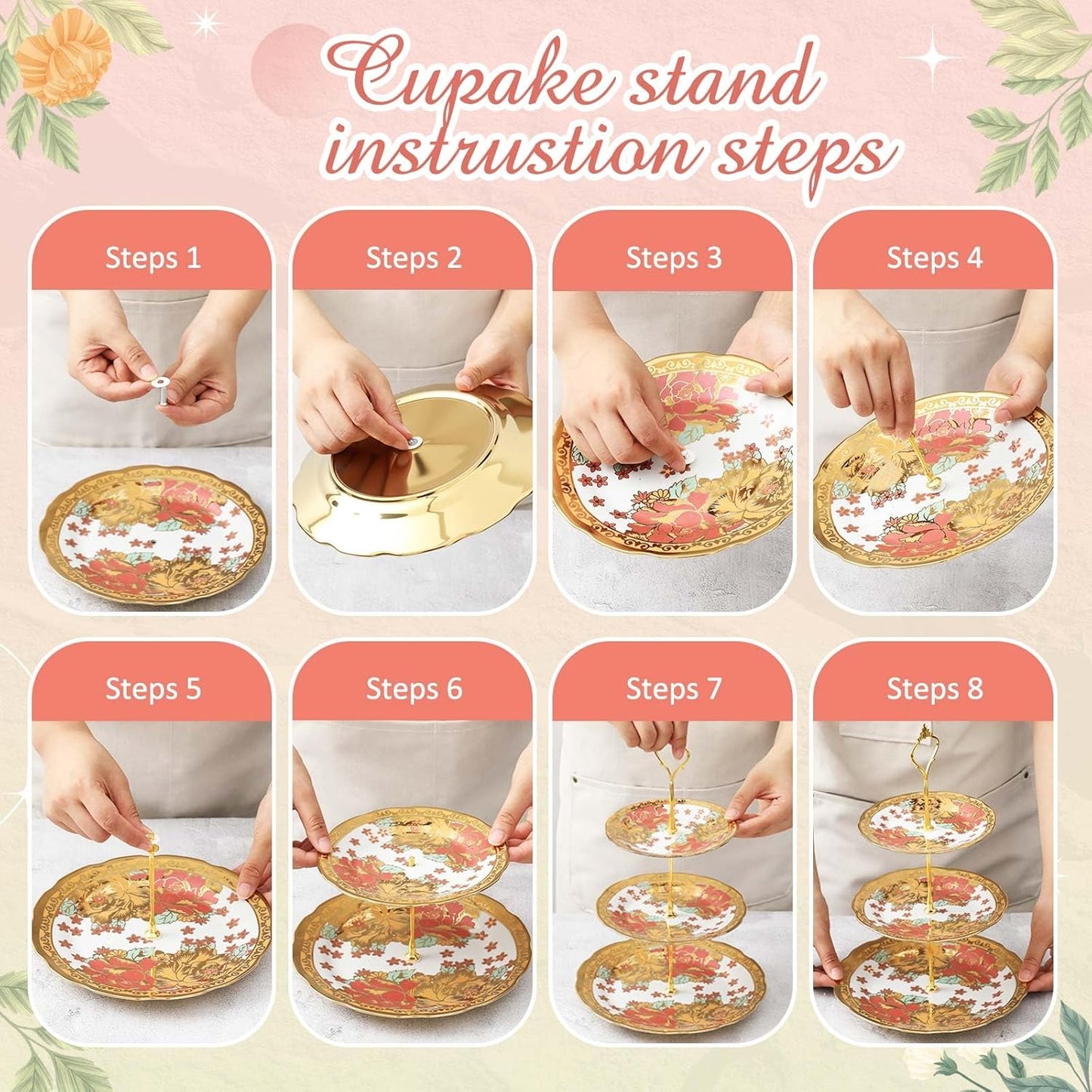 Cupake stand instrustion steps

Steps 1

Steps 2

Steps 3

Steps 4

Steps 5

Steps 6

Steps 7

Steps 8