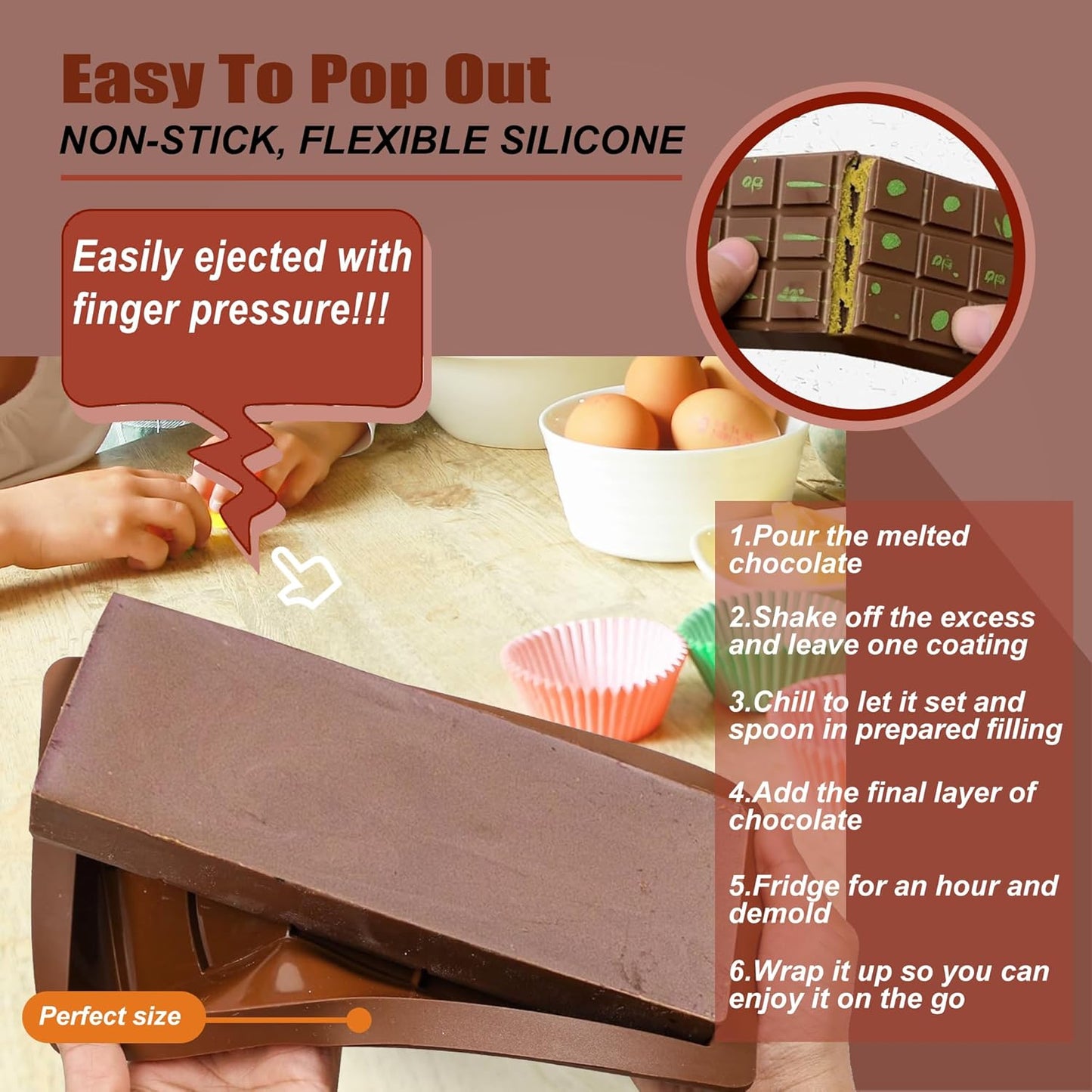 Easy To Pop Out

NON-STICK, FLEXIBLE SILICONE

Easily ejected with finger pressure!!!

1.Pour the melted chocolate

2.Shake off the excess and leave one coating

3.Chill to let it set and spoon in prepared filling

4.Add the final layer of chocolate

5.Fridge for an hour and demold

6.Wrap it up so you can enjoy it on the go

Perfect size