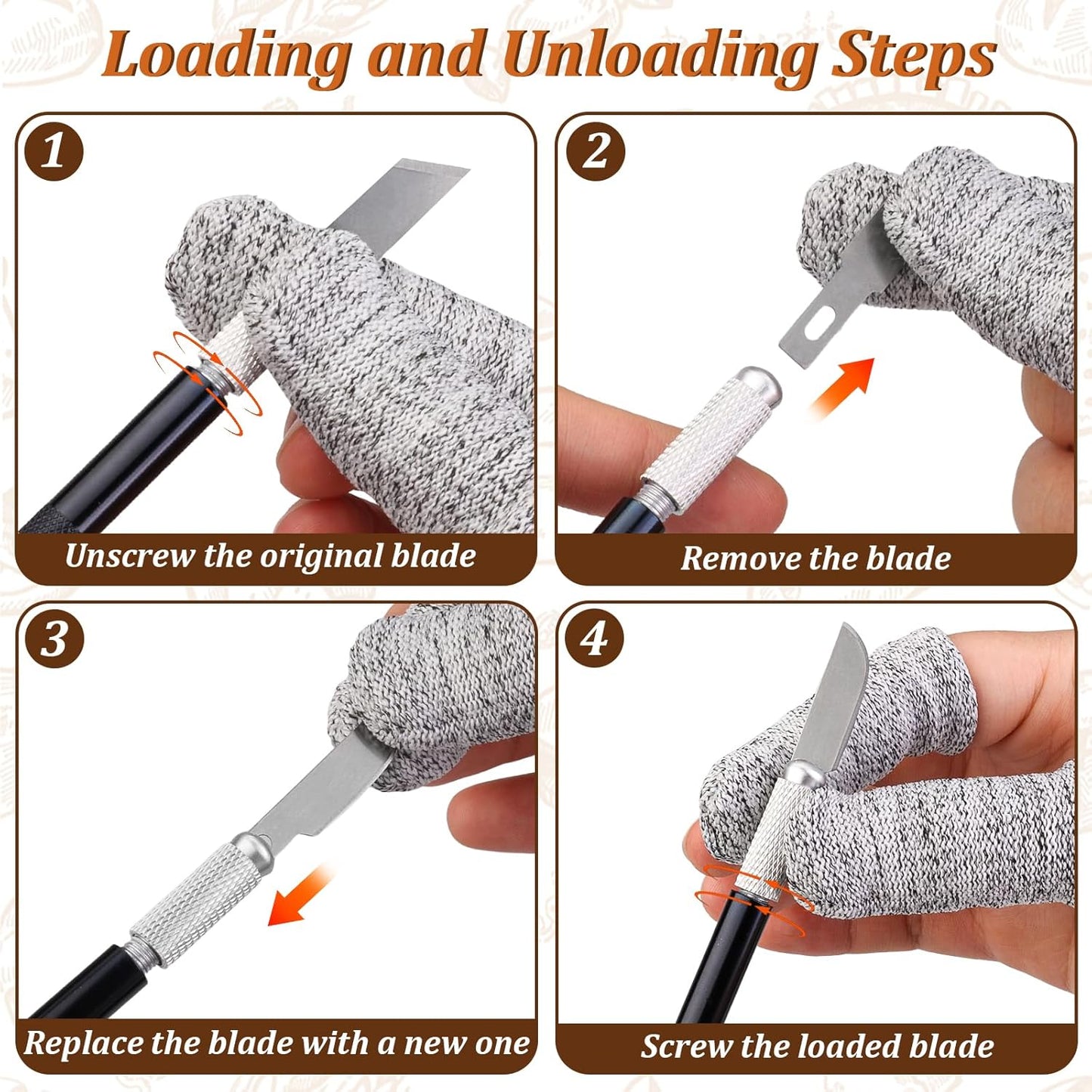 Loading and Unloading Steps

1

Unscrew the original blade

2

Remove the blade

3

Replace the blade with a new one

4

Screw the loaded blade