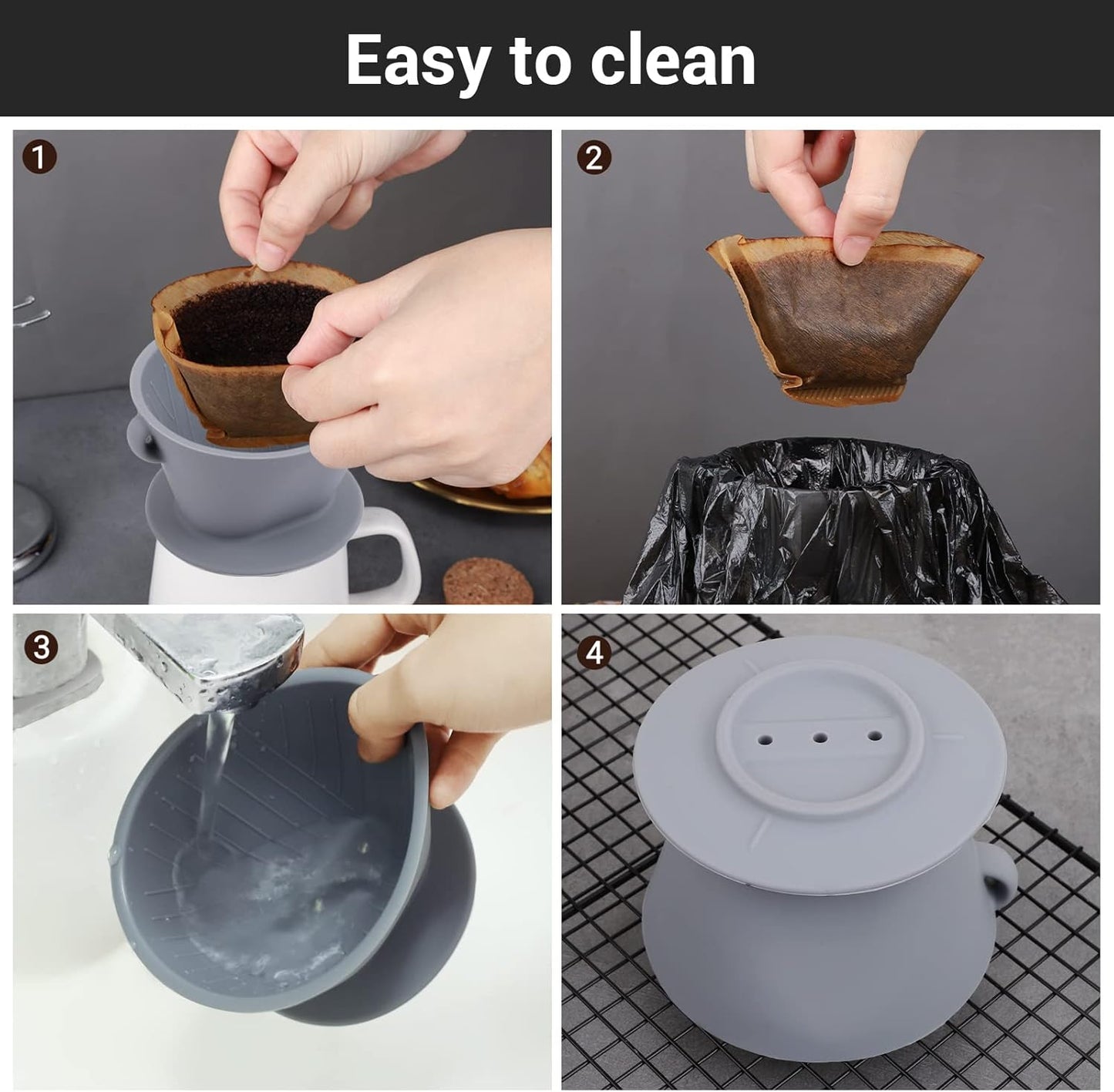 Easy to clean

1

2

3

4