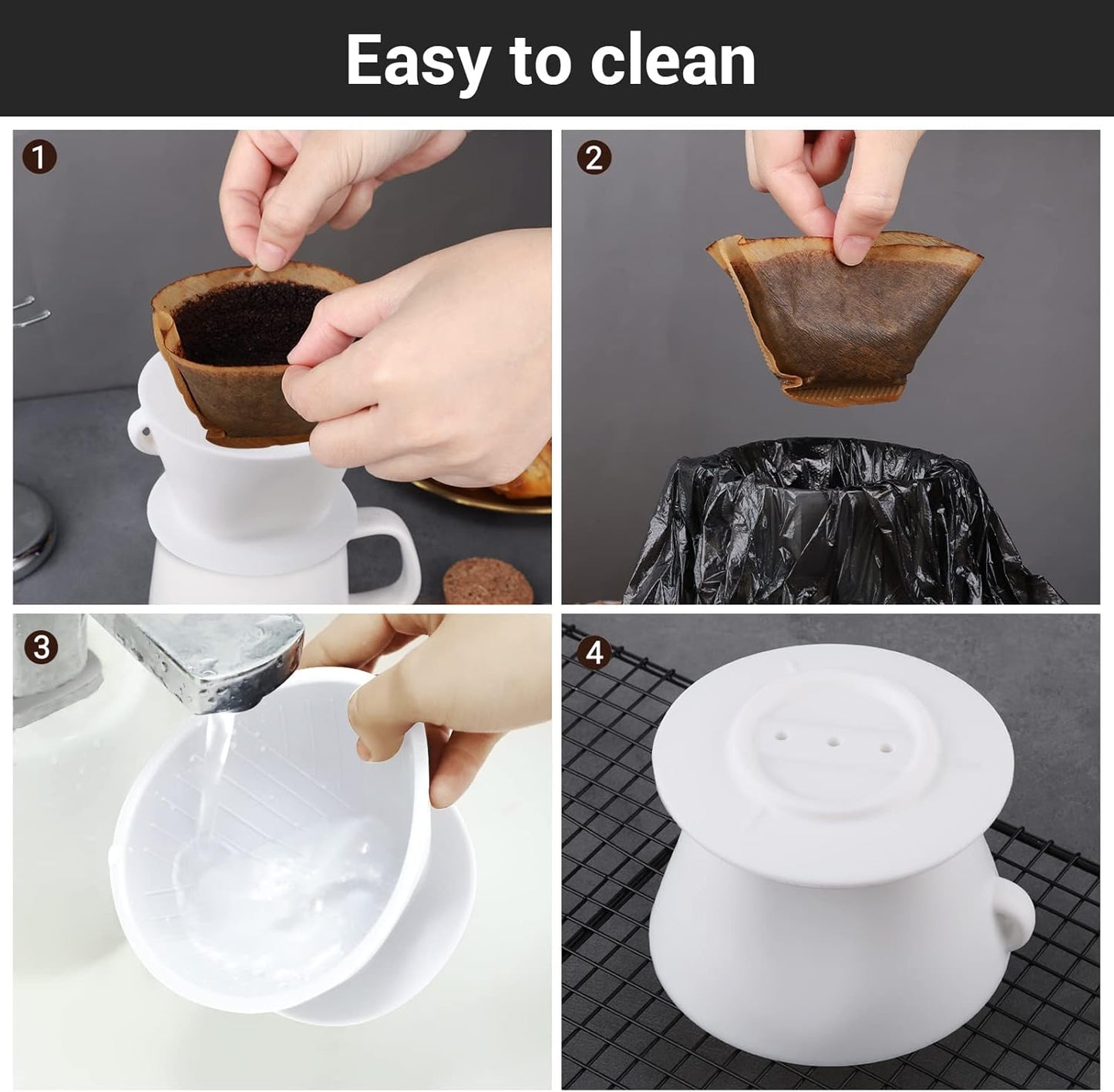 Easy to clean

1

2

3

4