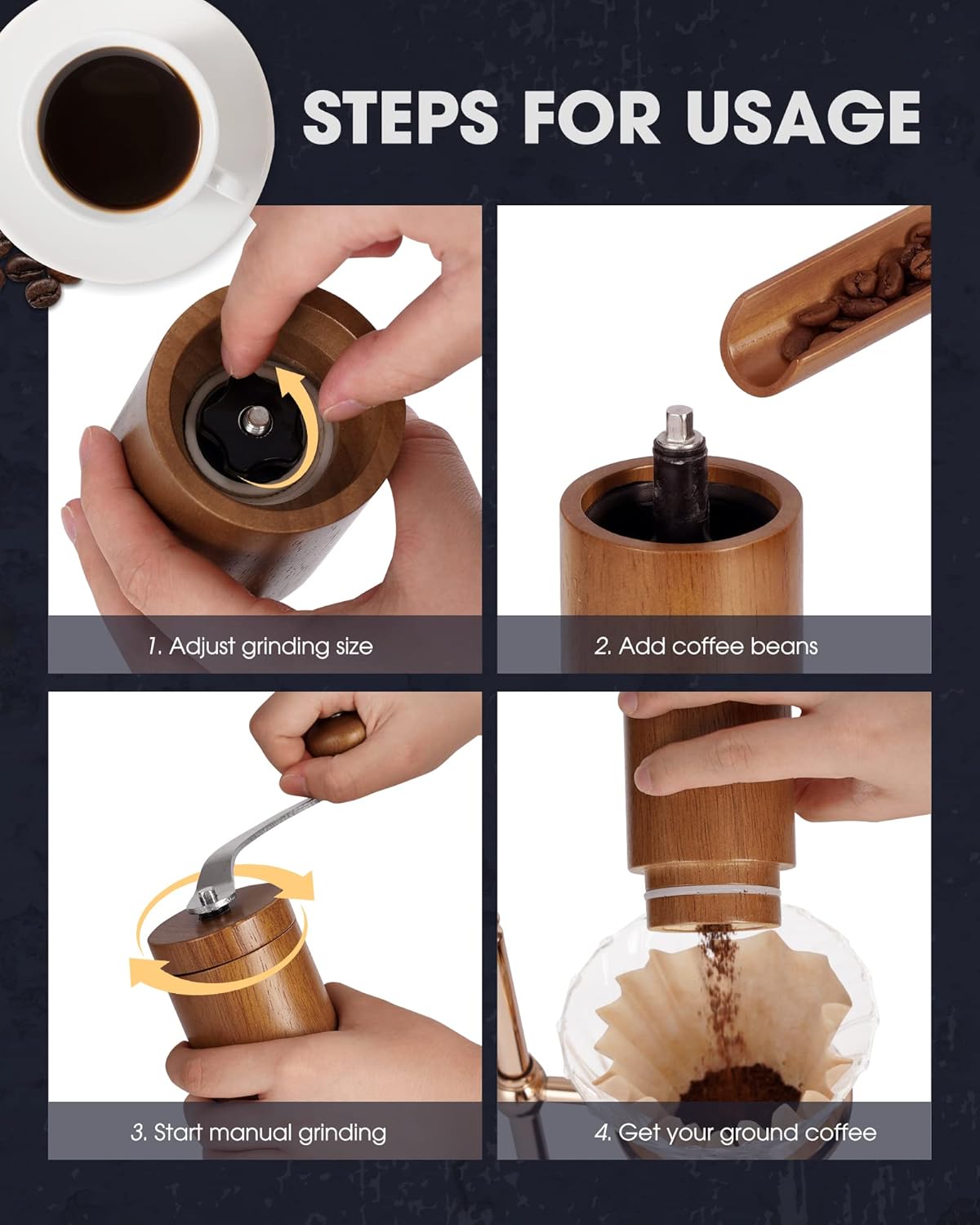 STEPS FOR USAGE

1. Adjust grinding size

2. Add coffee beans

3. Start manual grinding

4. Get your ground coffee