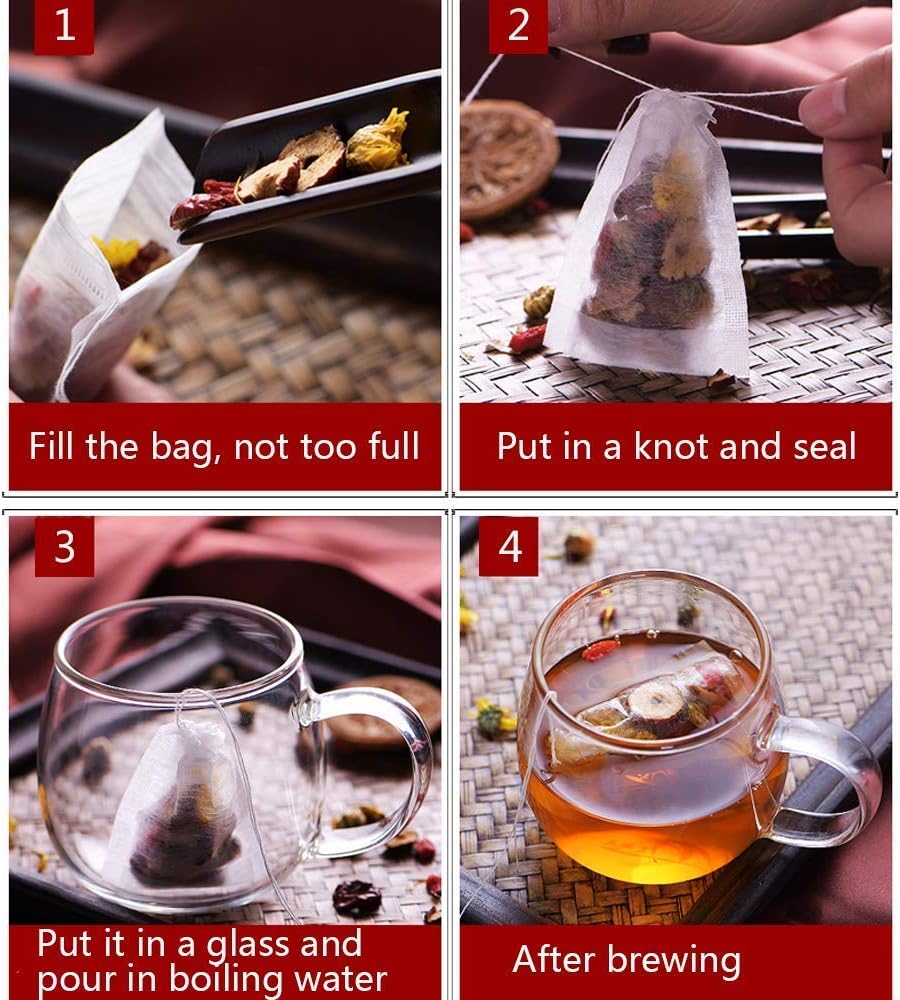 1

Fill the bag, not too full

2

Put in a knot and seal

3

Put it in a glass and pour in boiling water

4

After brewing