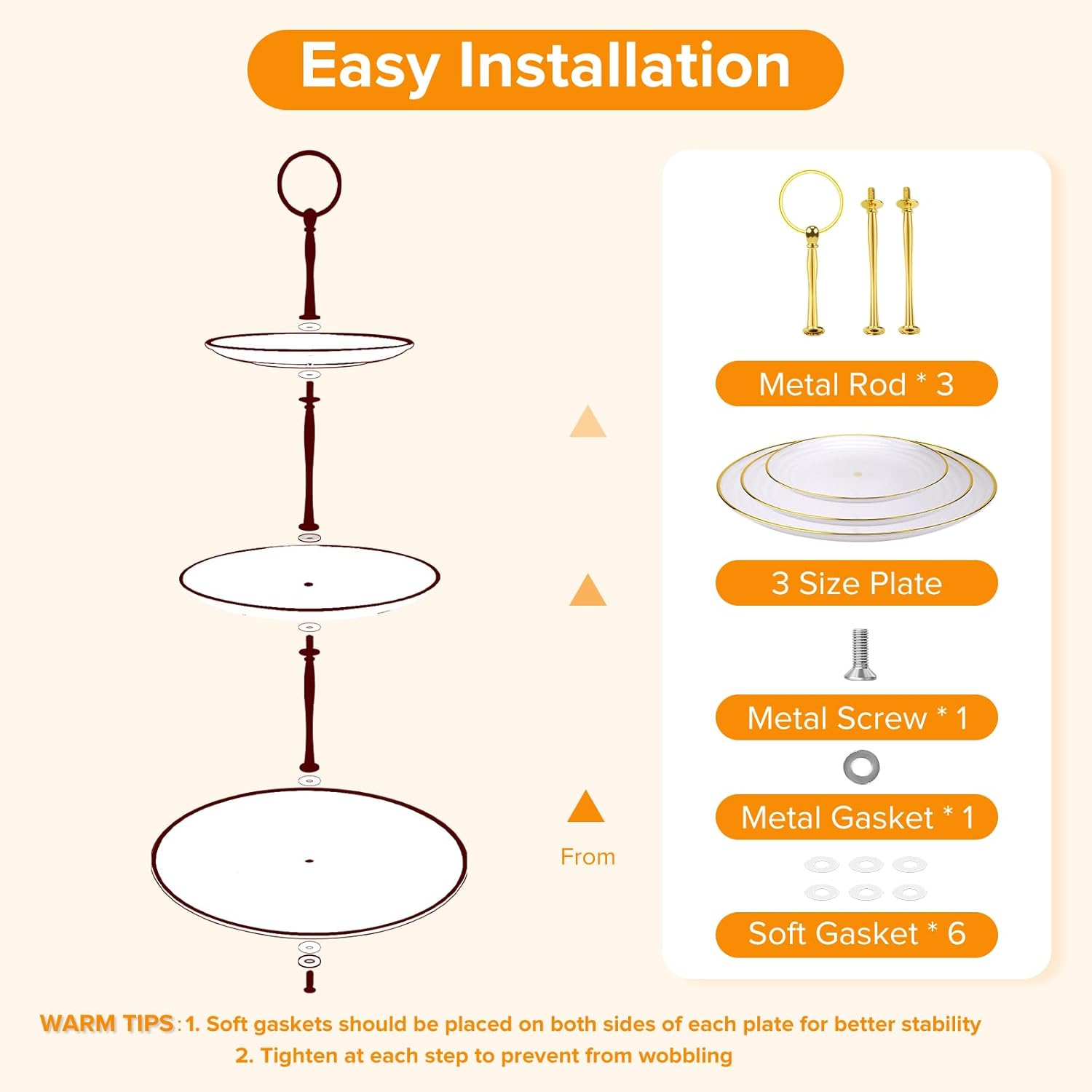 Easy Installation

From

Metal Rod * 3

3 Size Plate

Metal Screw * 1

Metal Gasket * 1

Soft Gasket * 6

WARM TIPS: 1. Soft gaskets should be placed on both sides of each plate for better stability
2. Tighten at each step to prevent from wobbling